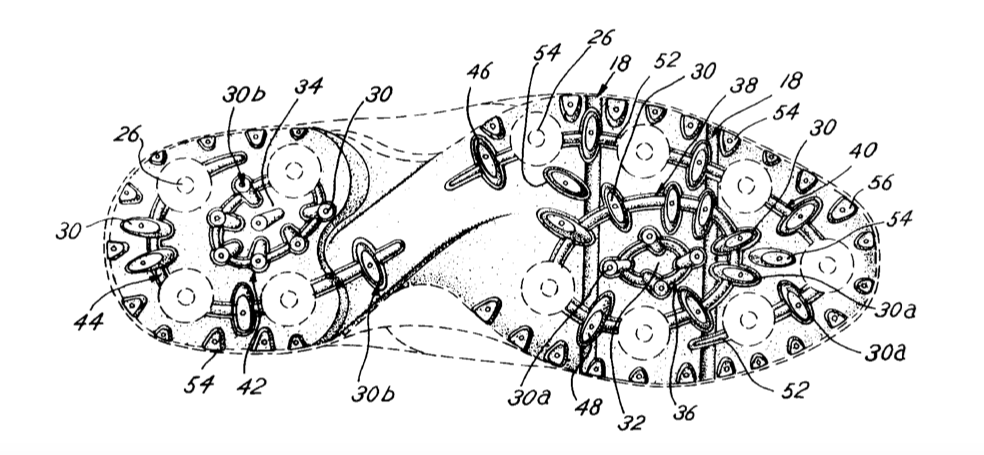 30b
34
30
26
30
44
54
42
30b
46
54
26
18
52
30
38
18
54
30
40
56
54
30a
30a
52
36
32
48
30a